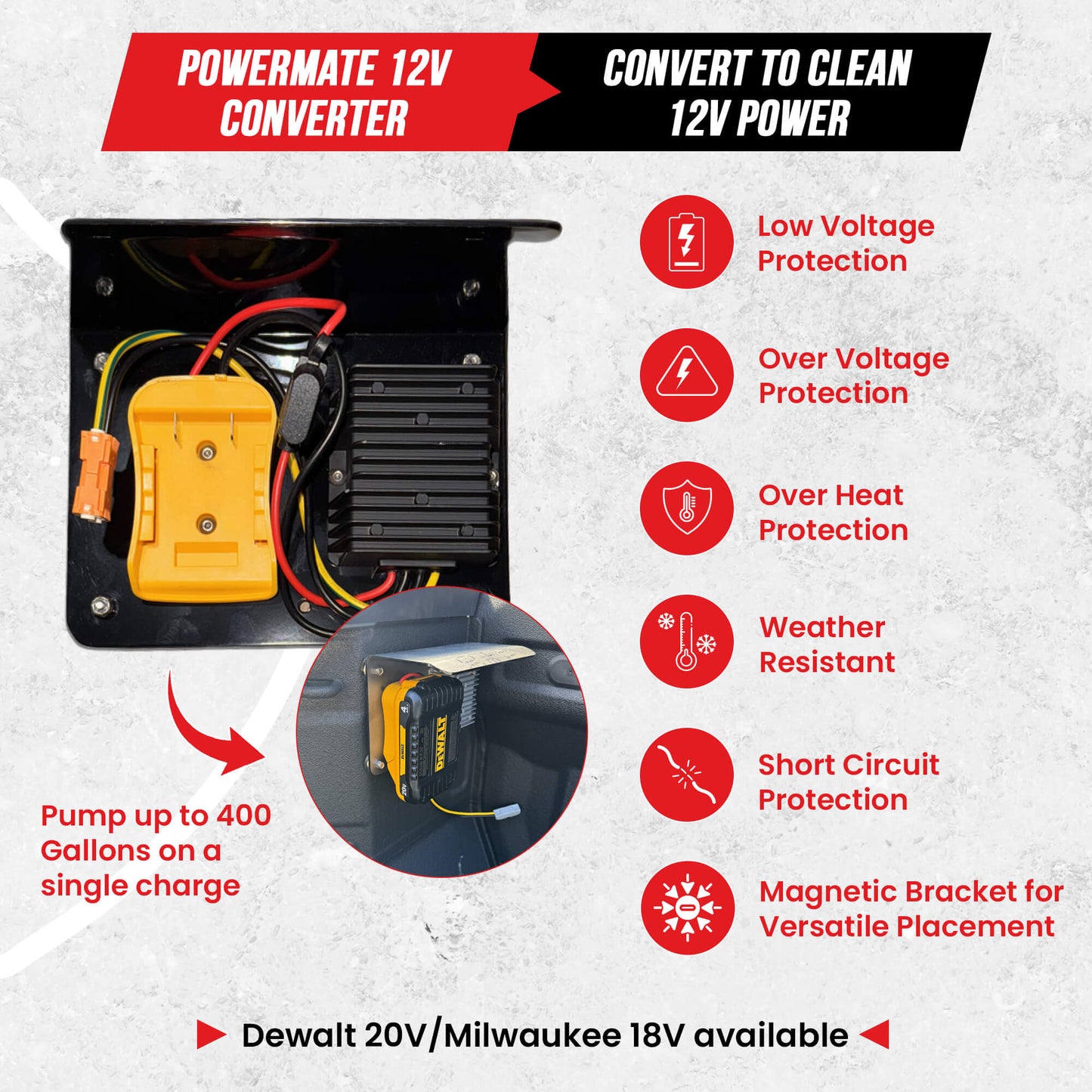 POWERMATE 12V CONVERTER

CONVERT TO CLEAN 12V POWER

Low Voltage Protection

Over Voltage Protection

Over Heat Protection

Weather Resistant

Short Circuit Protection

Magnetic Bracket for Versatile Placement

DEWALT

20V

Pump up to 400 Gallons on a single charge

Dewalt 20V/Milwaukee 18V available